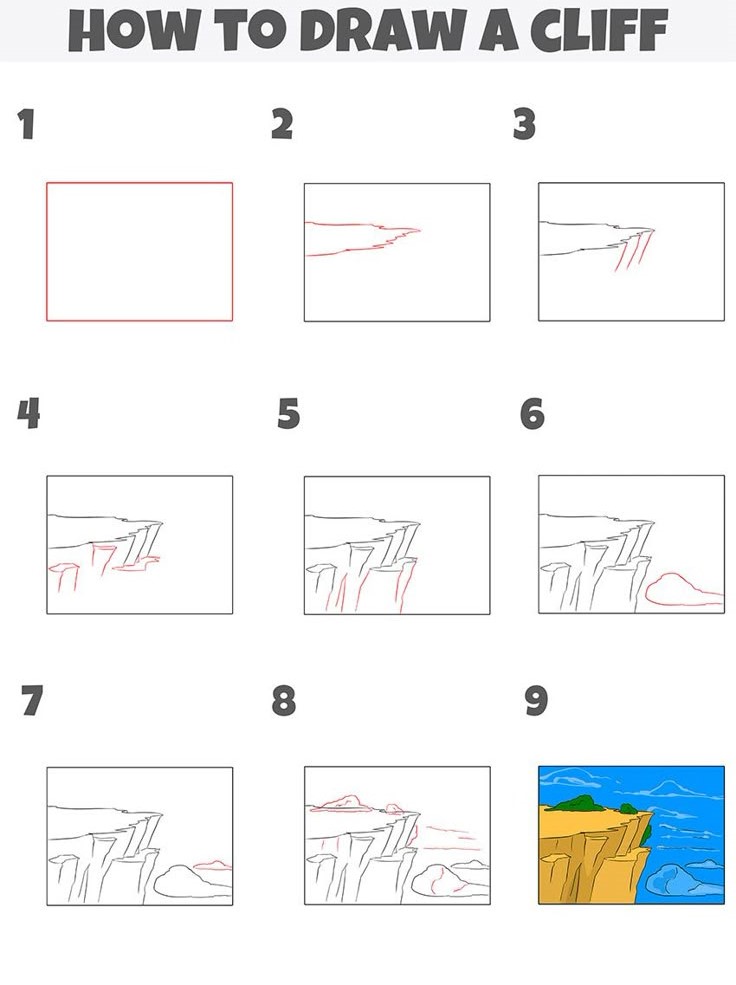 HOW TO DRAW A CLIFF

1

2

3

4

5

6

7

8

9