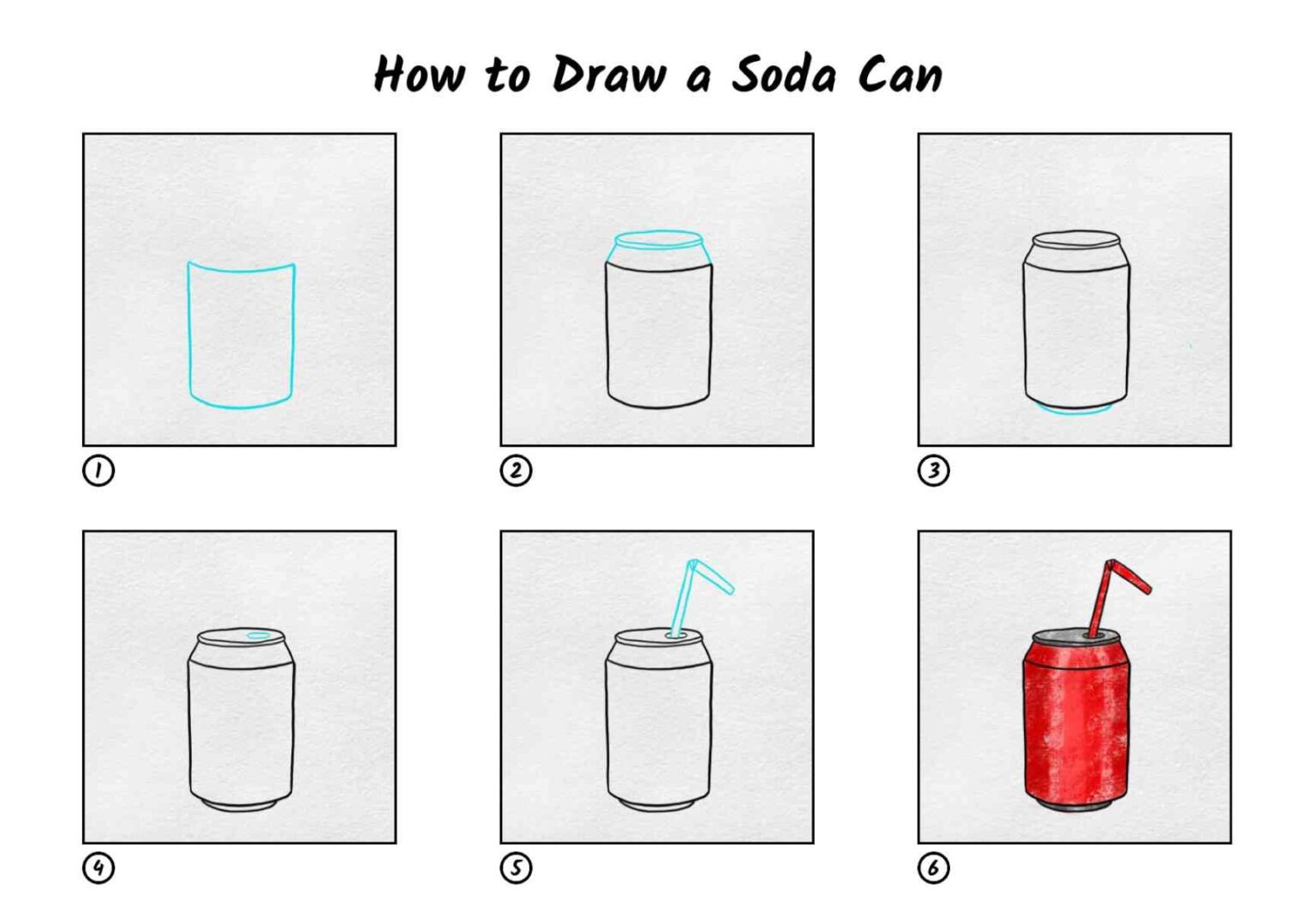 How to Draw a Soda Can

1

2

3

4

5

6